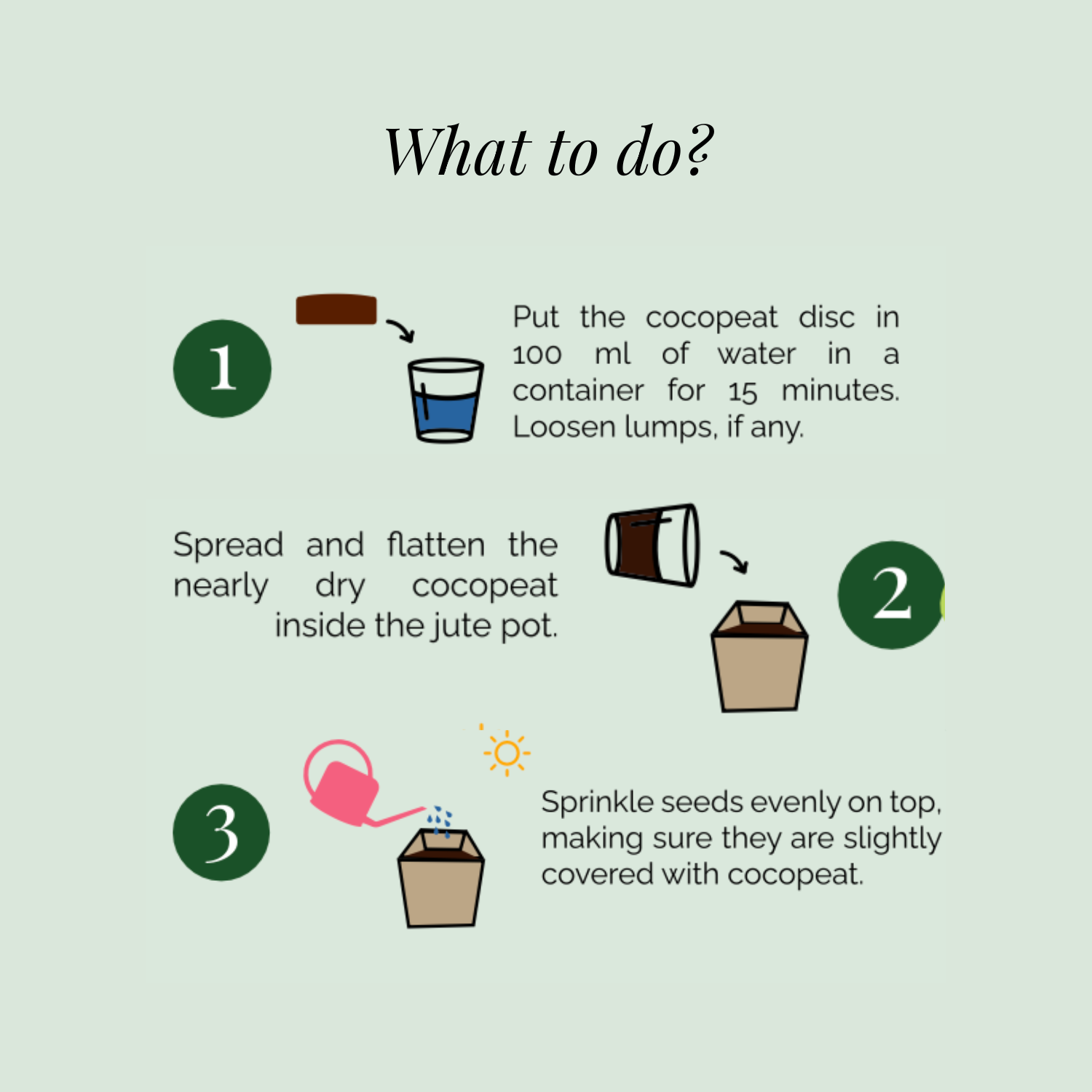 What to do?

1

Put the cocopeat disc in 100 ml of water in a container for 15 minutes. Loosen lumps, if any.

Spread and flatten the nearly dry cocopeat inside the jute pot.

2

3

Sprinkle seeds evenly on top, making sure they are slightly covered with cocopeat.