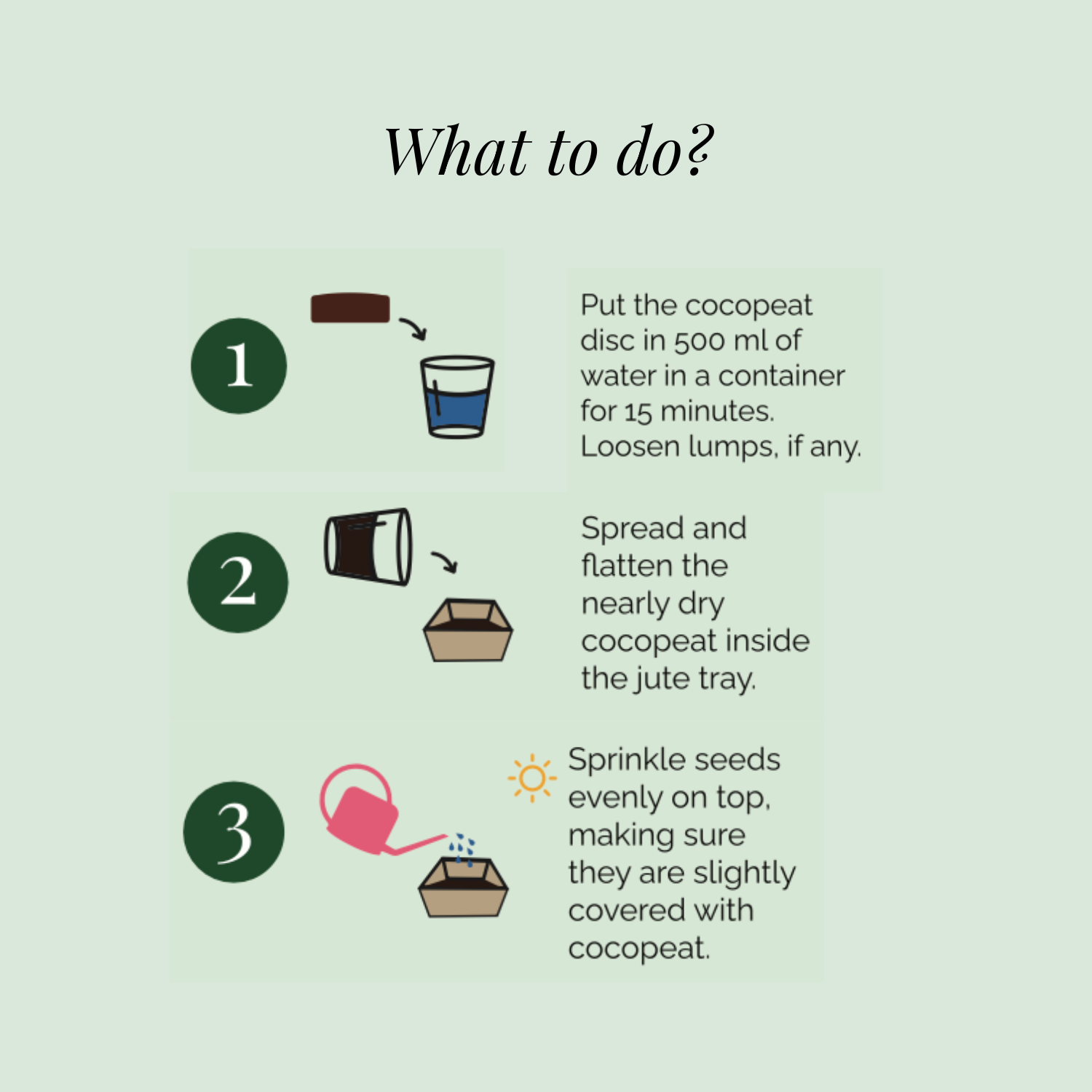 What to do?

1

Put the cocopeat disc in 500 ml of water in a container for 15 minutes. Loosen lumps, if any.

2

Spread and flatten the nearly dry cocopeat inside the jute tray.

3

Sprinkle seeds evenly on top, making sure they are slightly covered with cocopeat.